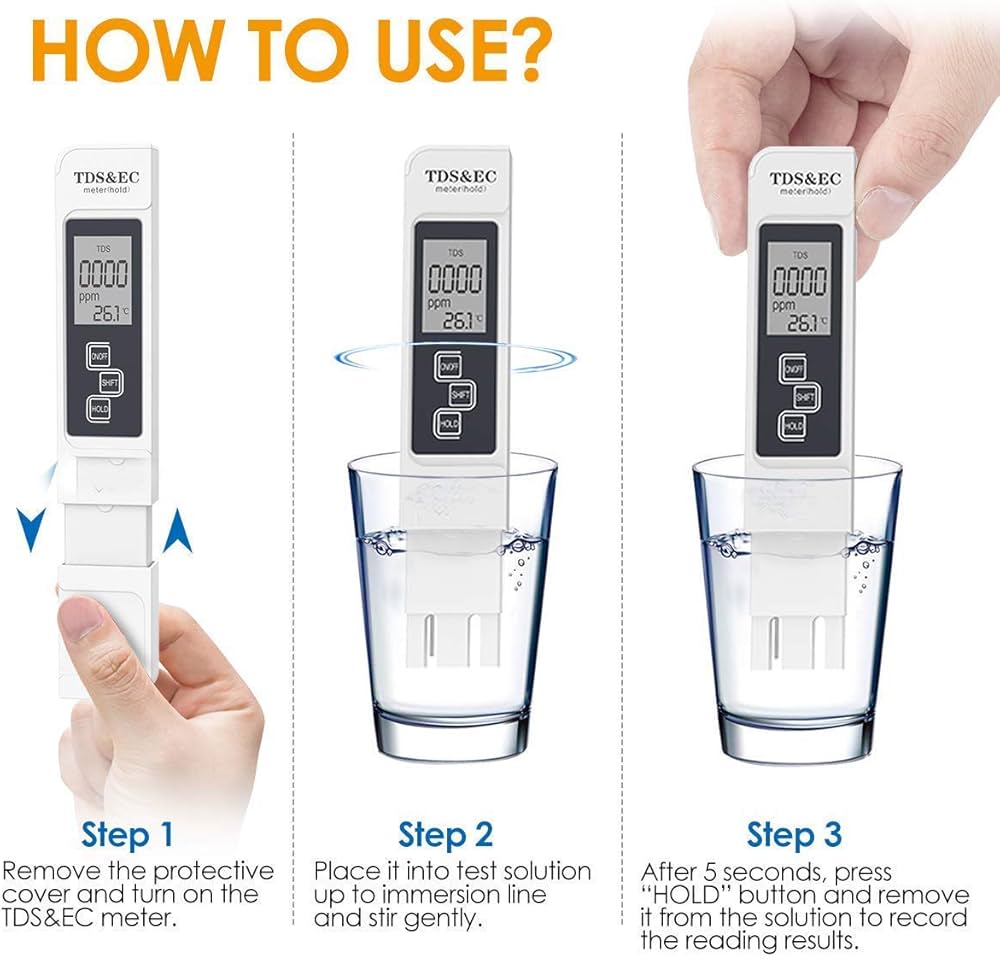 HOW TO USE?

TDS&EC
meter(hold)
TDS
0000
ppm
26.1 ℃
ON/OFF
SHIFT
HOLD

TDS&EC
meter(hold)
TDS
0000
ppm
26.1 ℃
ON/OFF
SHIFT
HOLD

TDS&EC
meter(hold)
TDS
0000
ppm
26.1 ℃
ON/OFF
SHIFT
HOLD

Step 1
Remove the protective cover and turn on the TDS&EC meter.

Step 2
Place it into test solution up to immersion line and stir gently.

Step 3
After 5 seconds, press "HOLD" button and remove it from the solution to record the reading results.