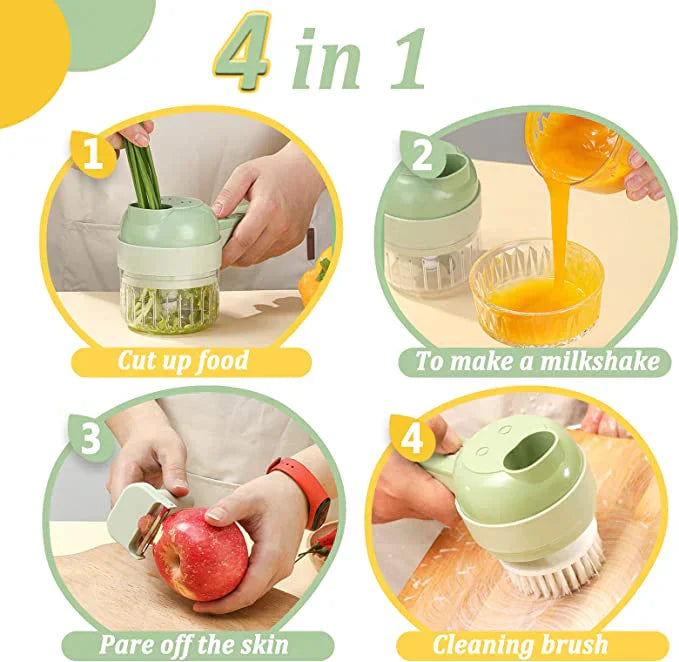 4 in 1

1
Cut up food

2
To make a milkshake

3
Pare off the skin

4
Cleaning brush